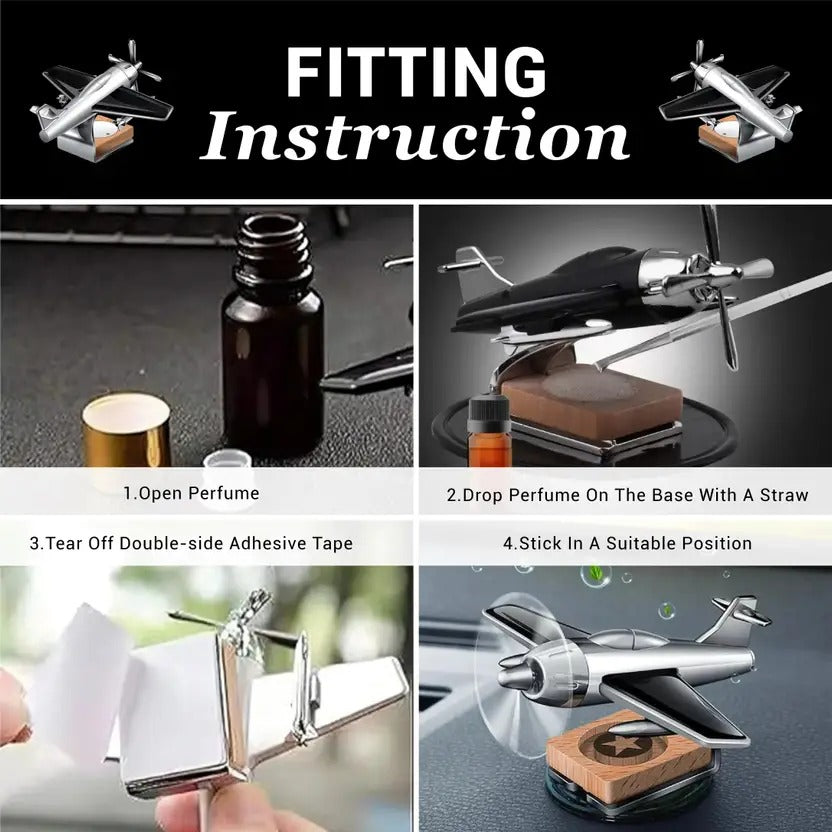 FITTING
Instruction

1.Open Perfume

2.Drop Perfume On The Base With A Straw

3.Tear Off Double-side Adhesive Tape

4.Stick In A Suitable Position